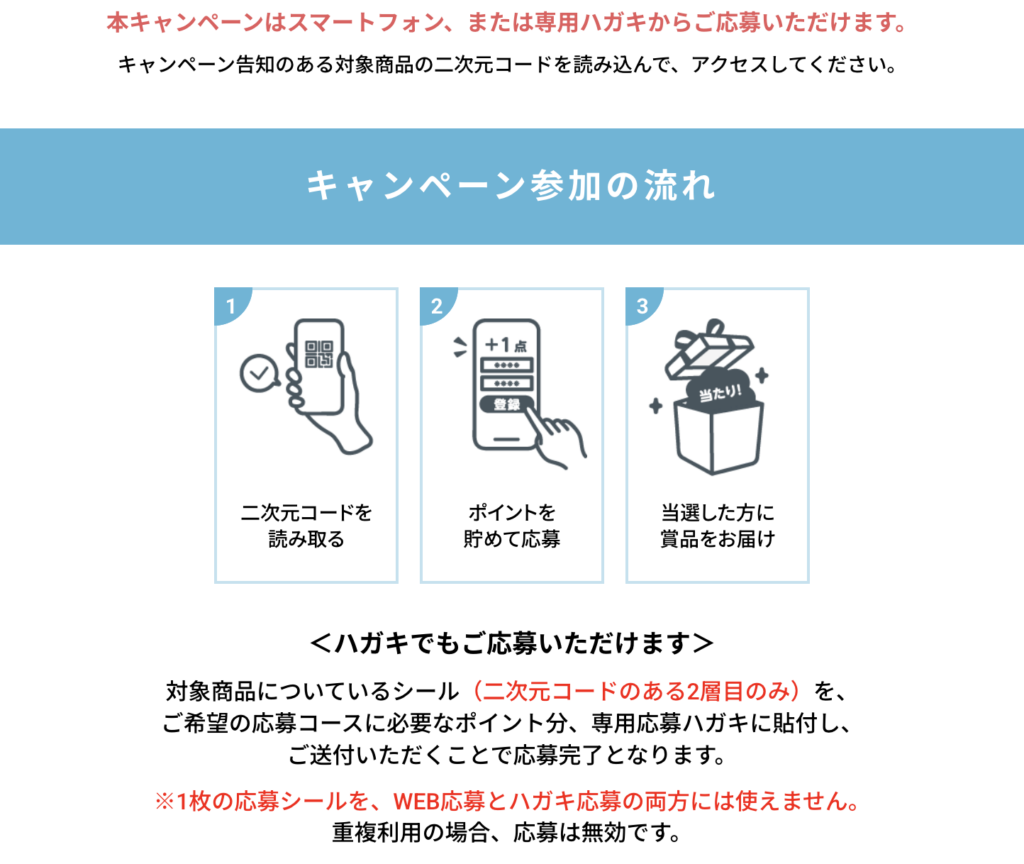 本キャンペーンはスマートフォン、または専用ハガキからご応募いただけます。

キャンペーン告知のある対象商品の二次元コードを読み込んで、アクセスしてください。

キャンペーン参加の流れ

1
二次元コードを読み取る

2
+1点
登録
ポイントを貯めて応募

3
当たり!
当選した方に賞品をお届け

＜ハガキでもご応募いただけます＞

対象商品についているシール（二次元コードのある2層目のみ）を、ご希望の応募コースに必要なポイント分、専用応募ハガキに貼付し、ご送付いただくことで応募完了となります。

※1枚の応募シールを、WEB応募とハガキ応募の両方には使えません。
重複利用の場合、応募は無効です。